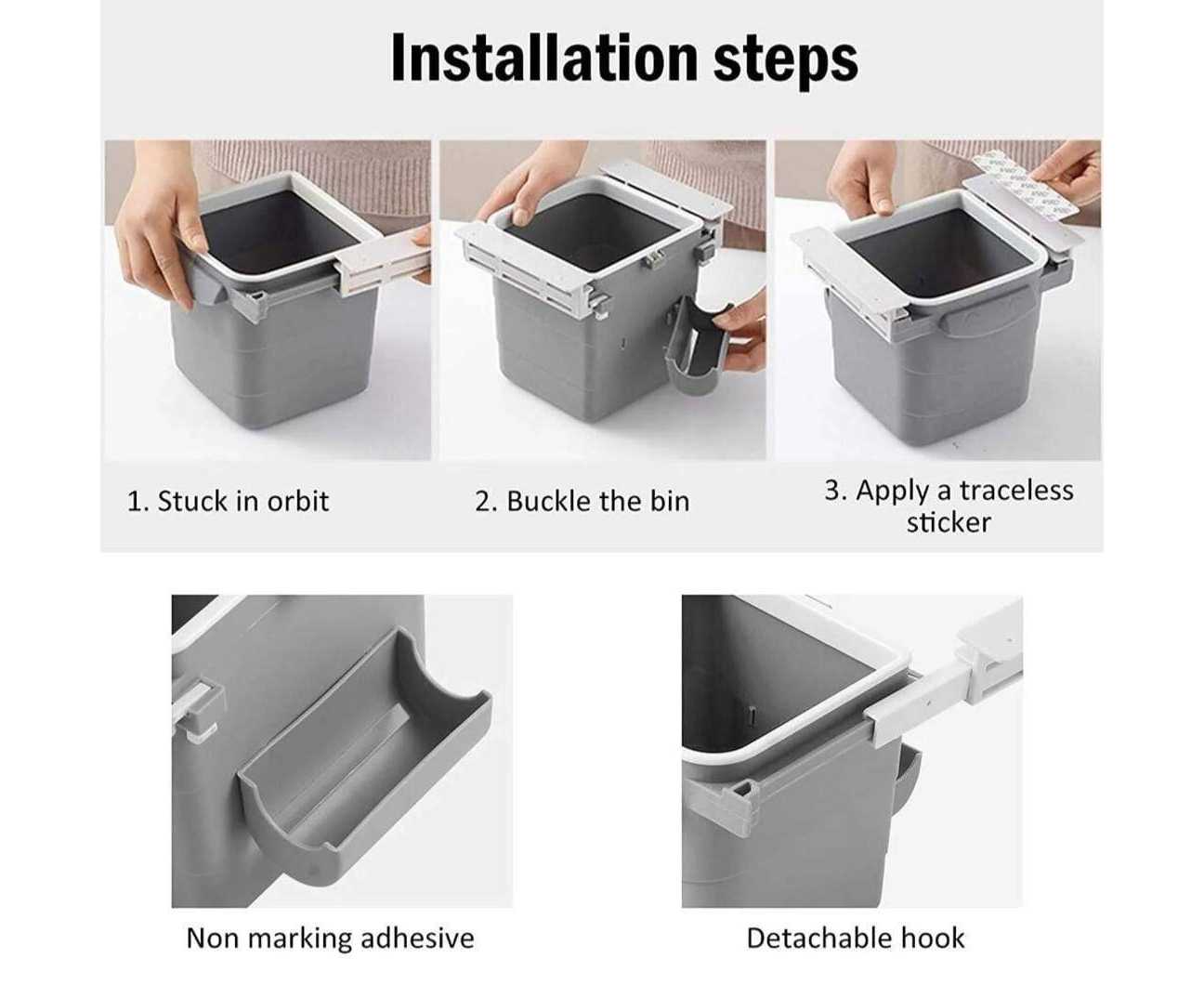 Installation steps

1. Stuck in orbit

2. Buckle the bin

3. Apply a traceless sticker

Non marking adhesive

Detachable hook