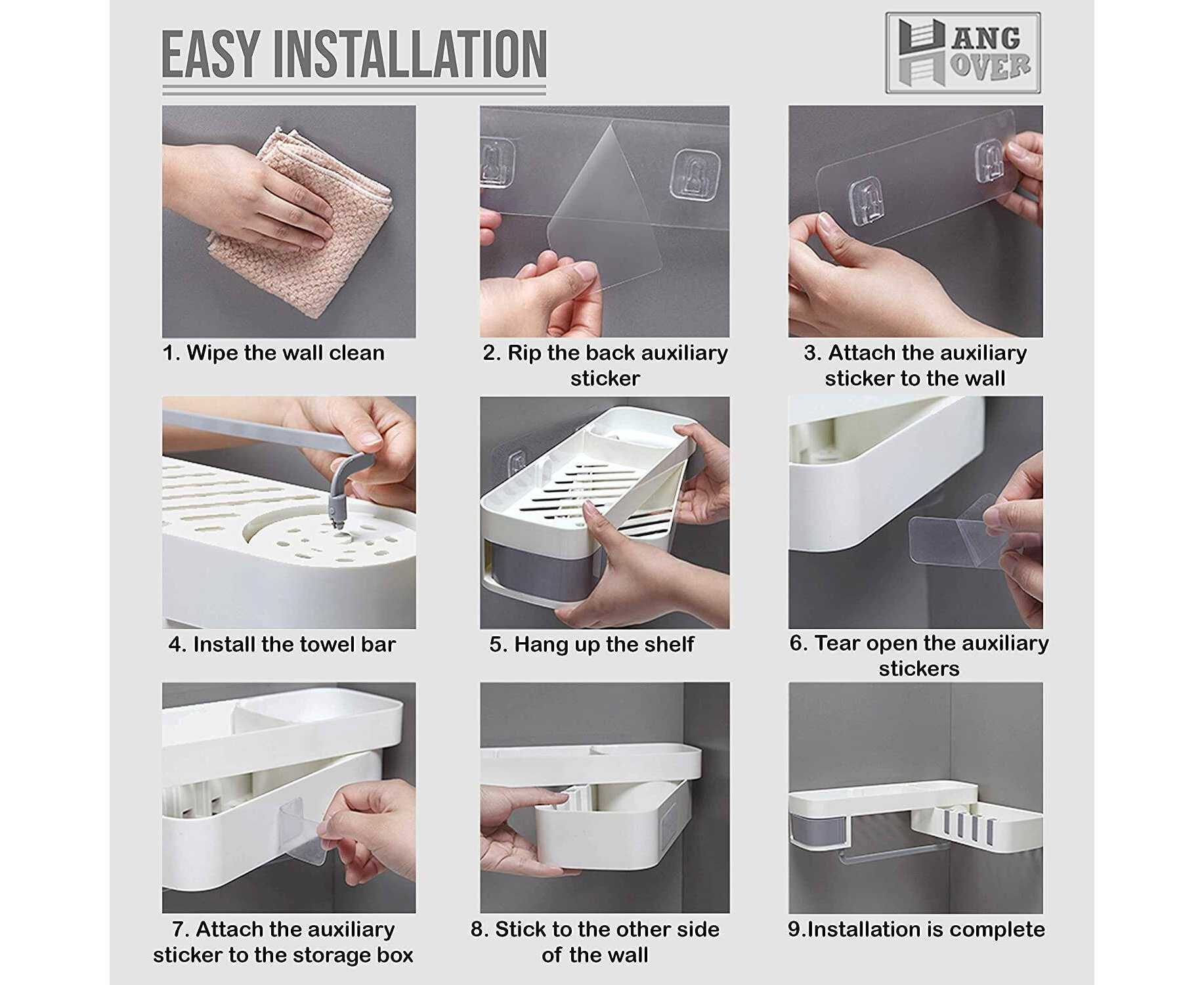 EASY INSTALLATION

HANG HOVER

1. Wipe the wall clean

2. Rip the back auxiliary sticker

3. Attach the auxiliary sticker to the wall

4. Install the towel bar

5. Hang up the shelf

6. Tear open the auxiliary stickers

7. Attach the auxiliary sticker to the storage box

8. Stick to the other side of the wall

9.Installation is complete