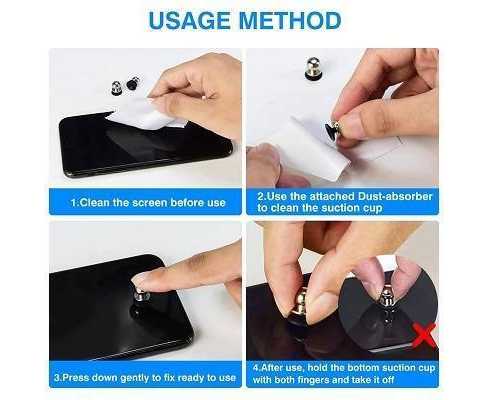 USAGE METHOD

1.Clean the screen before use

2.Use the attached Dust-absorber to clean the suction cup

3.Press down gently to fix ready to use

4.After use, hold the bottom suction cup with both fingers and take it off