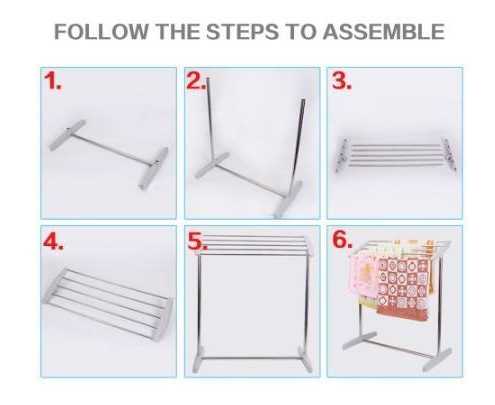 FOLLOW THE STEPS TO ASSEMBLE

1.

2.

3.

4.

5.

6.