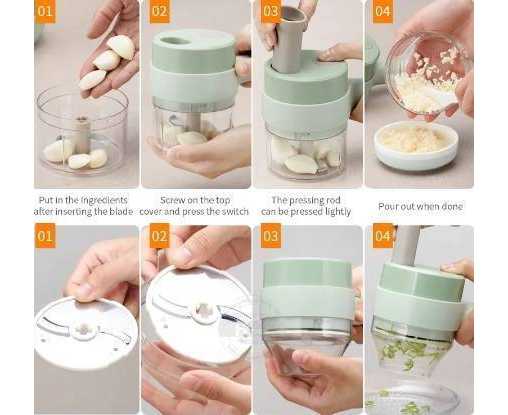 01

02

03

04

Put in the ingredients after inserting the blade

Screw on the top cover and press the switch

The pressing rod can be pressed lightly

Pour out when done

01

02

03

04