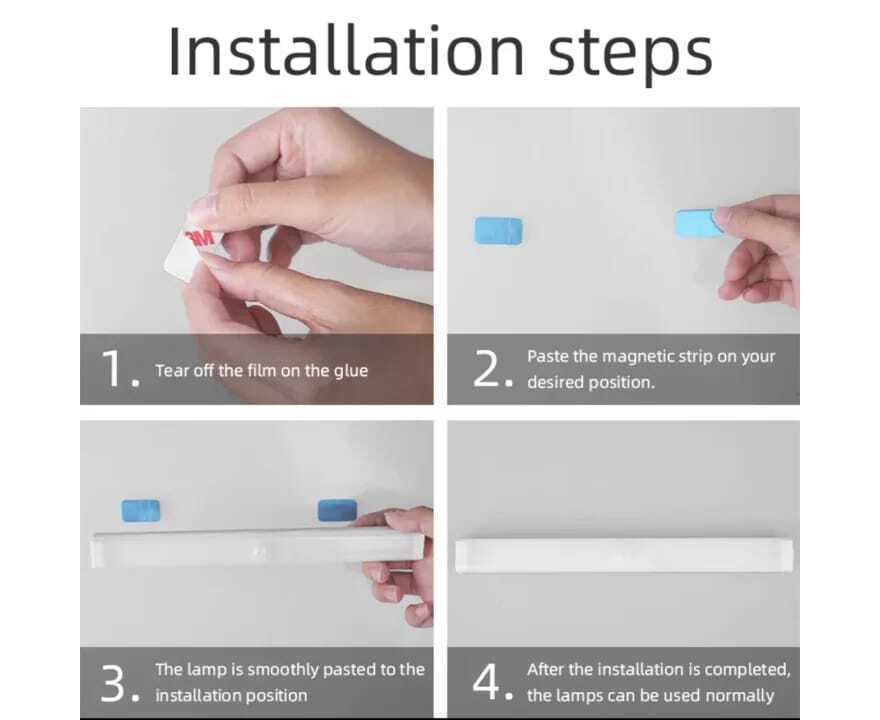 Installation steps

3M

1. Tear off the film on the glue

2. Paste the magnetic strip on your desired position.

3. The lamp is smoothly pasted to the installation position

4. After the installation is completed, the lamps can be used normally